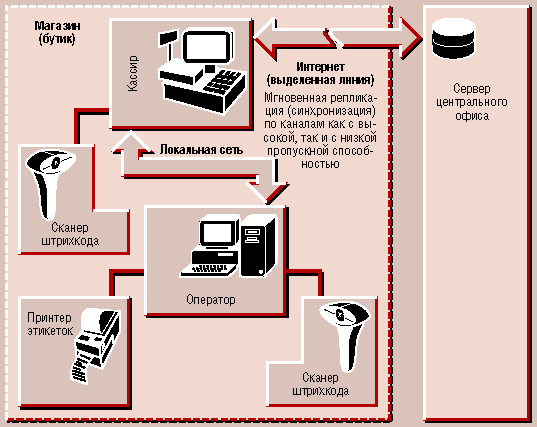 Магазин
(бутик)

Кассир

Интернет
(выделенная линия)

Мгновенная репликация (синхронизация) по каналам как с высокой, так и с низкой пропускной способностью

Сервер
центрального
офиса

Локальная сеть

Сканер
штрихкода

Оператор

Принтер
этикеток

Сканер
штрихкода